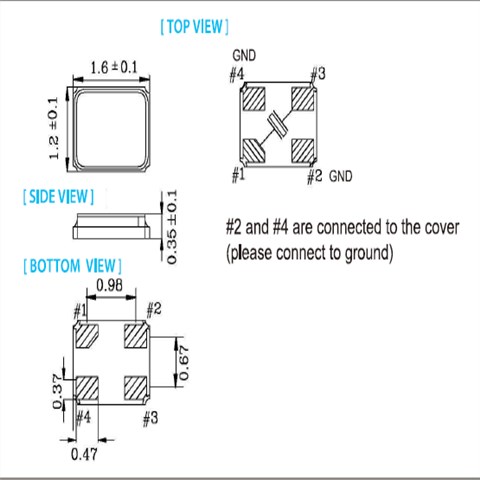 [ TOP VIEW ]

1.6 ± 0.1

1.2 ± 0.1

GND

#4

#3

#1

#2 GND

[ SIDE VIEW ]

0.35 ± 0.1

#2 and #4 are connected to the cover (please connect to ground)

[ BOTTOM VIEW ]

0.98

#1

#2

0.67

0.37

#4

#3

0.47